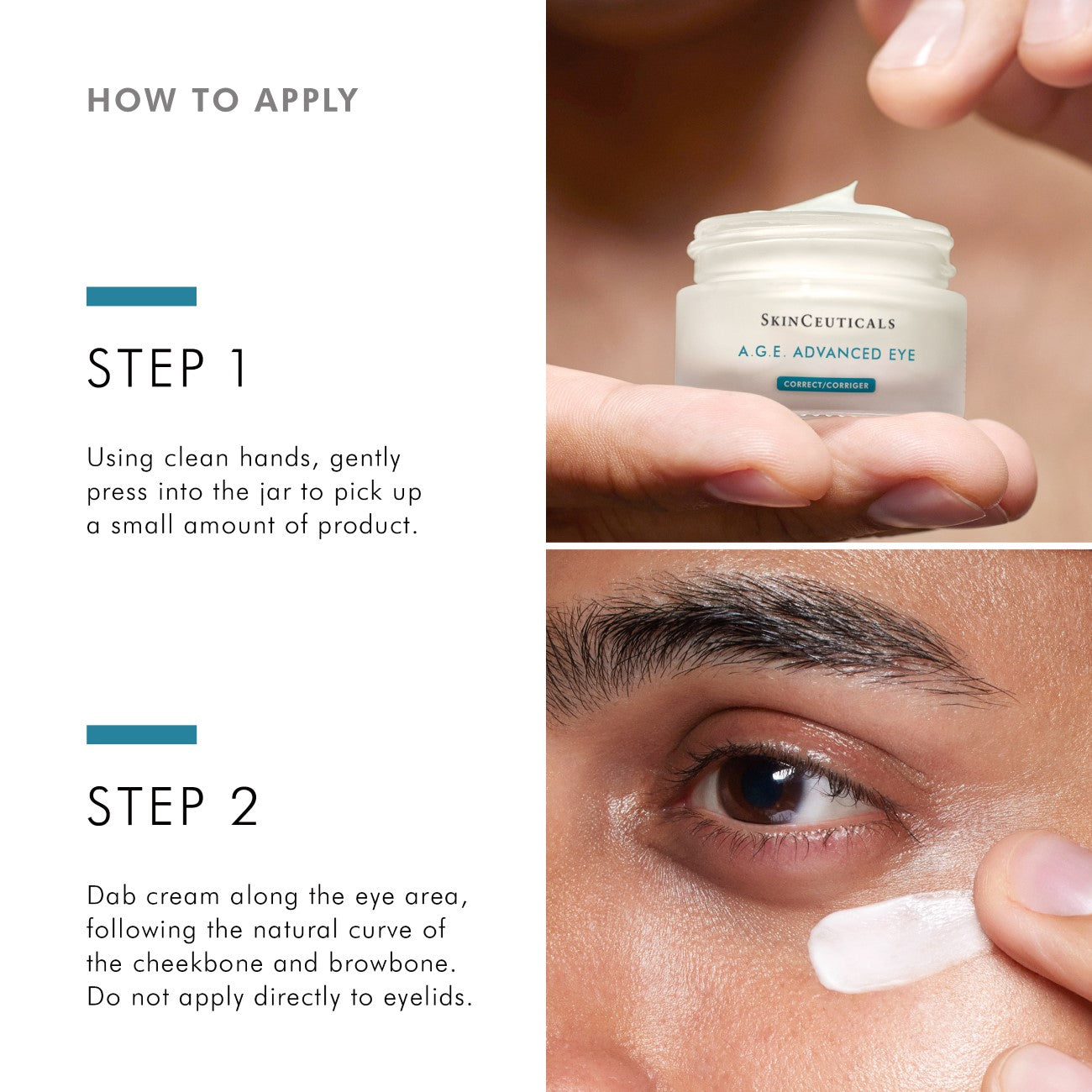 HOW TO APPLY

STEP 1

Using clean hands, gently press into the jar to pick up a small amount of product.

STEP 2

Dab cream along the eye area, following the natural curve of the cheekbone and browbone. Do not apply directly to eyelids.

SKINCEUTICALS

A.G.E. ADVANCED EYE

CORRECT/CORRIGER