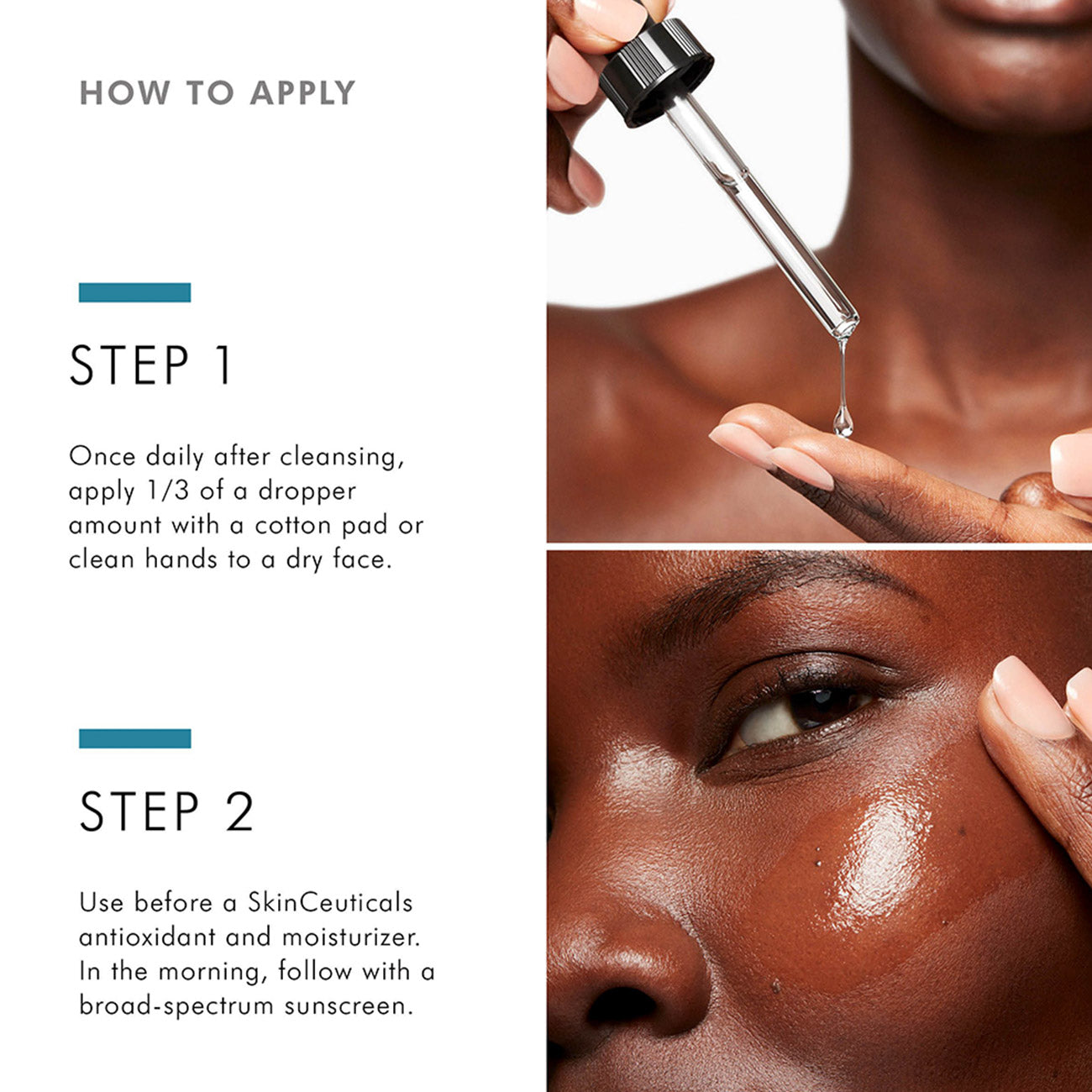 HOW TO APPLY

STEP 1

Once daily after cleansing, apply 1/3 of a dropper amount with a cotton pad or clean hands to a dry face.

STEP 2

Use before a SkinCeuticals antioxidant and moisturizer. In the morning, follow with a broad-spectrum sunscreen.