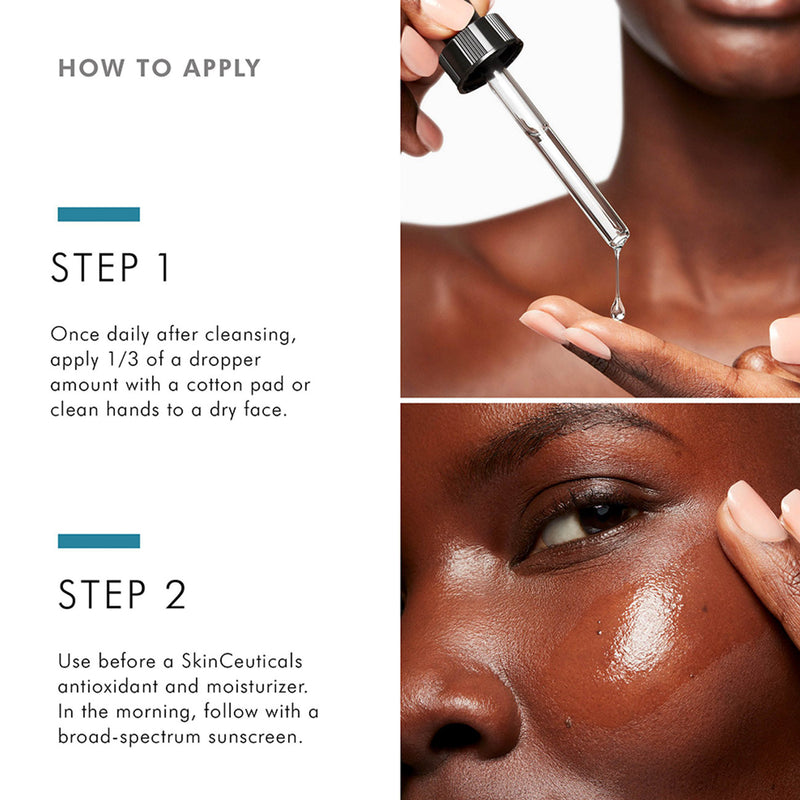 HOW TO APPLY

STEP 1

Once daily after cleansing, apply 1/3 of a dropper amount with a cotton pad or clean hands to a dry face.

STEP 2

Use before a SkinCeuticals antioxidant and moisturizer. In the morning, follow with a broad-spectrum sunscreen.