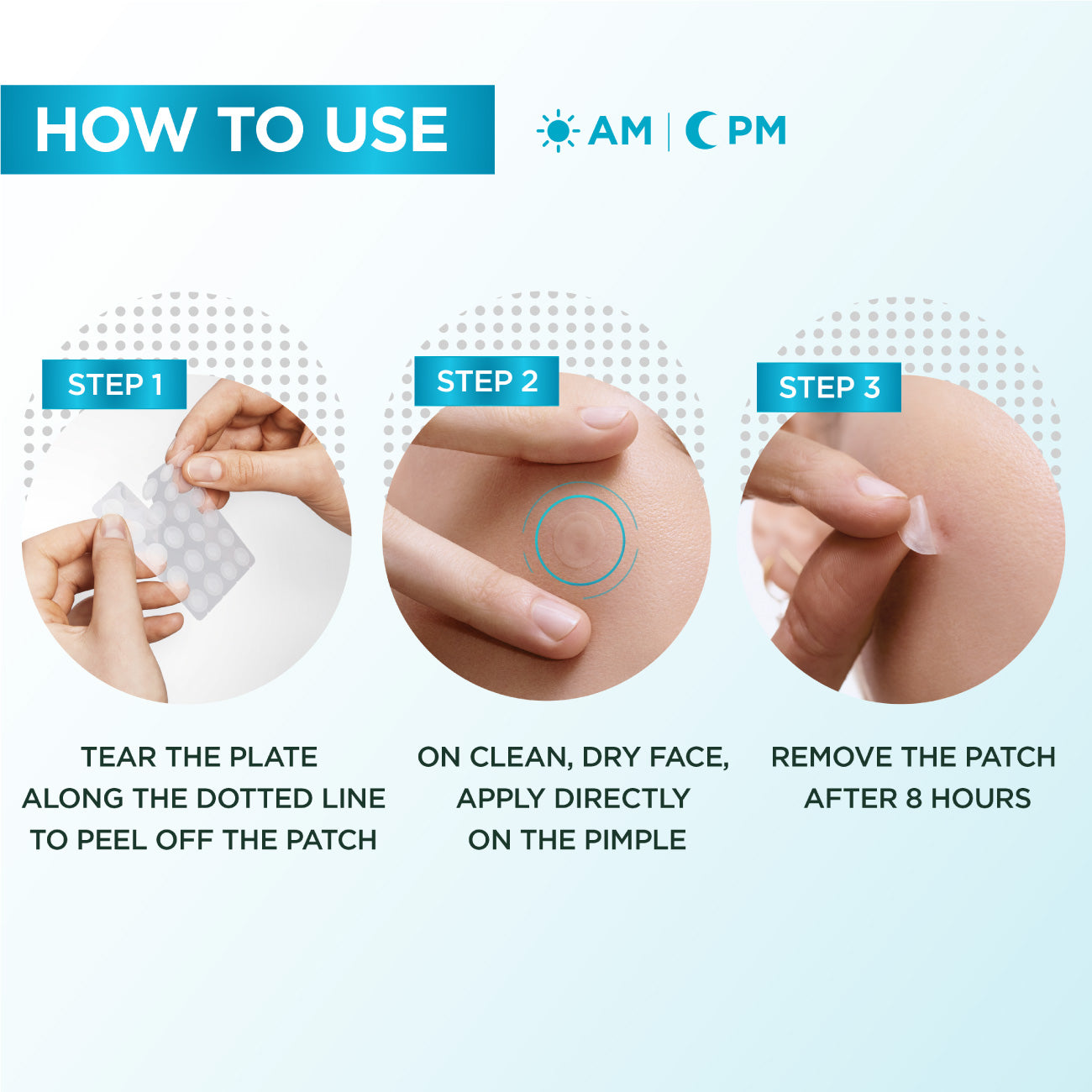 HOW TO USE

AM | PM

STEP 1

TEAR THE PLATE ALONG THE DOTTED LINE TO PEEL OFF THE PATCH

STEP 2

ON CLEAN, DRY FACE, APPLY DIRECTLY ON THE PIMPLE

STEP 3

REMOVE THE PATCH AFTER 8 HOURS