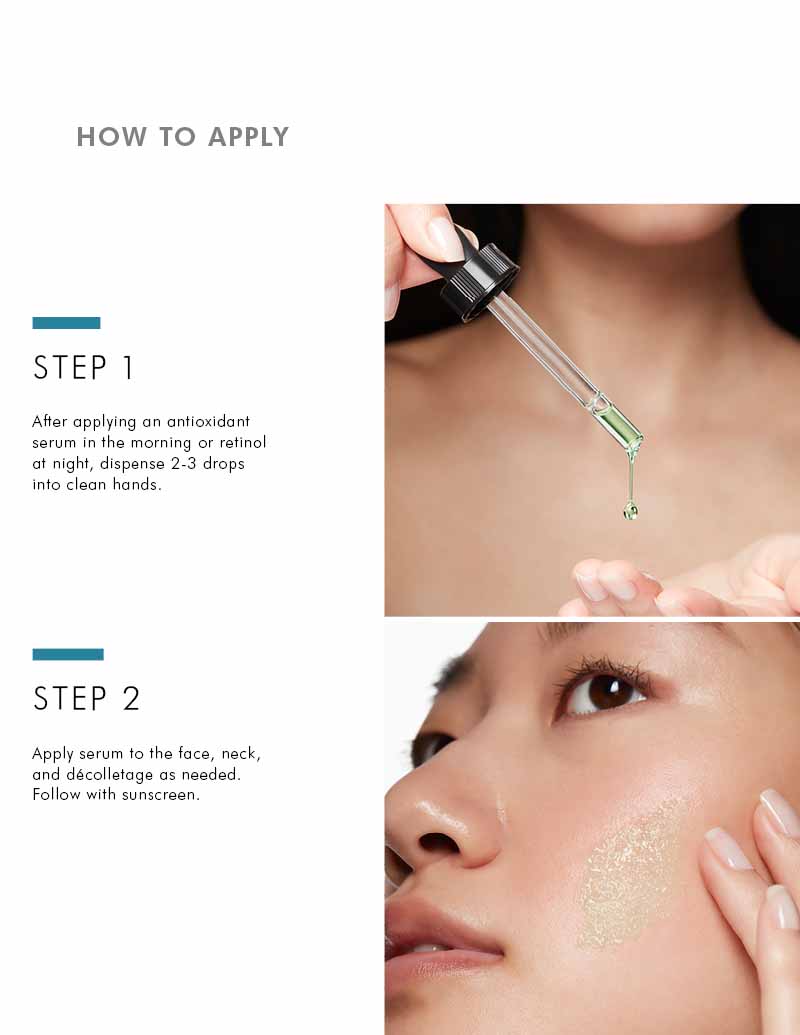 HOW TO APPLY

STEP 1

After applying an antioxidant serum in the morning or retinol at night, dispense 2-3 drops into clean hands.

STEP 2

Apply serum to the face, neck, and décolletage as needed. Follow with sunscreen.