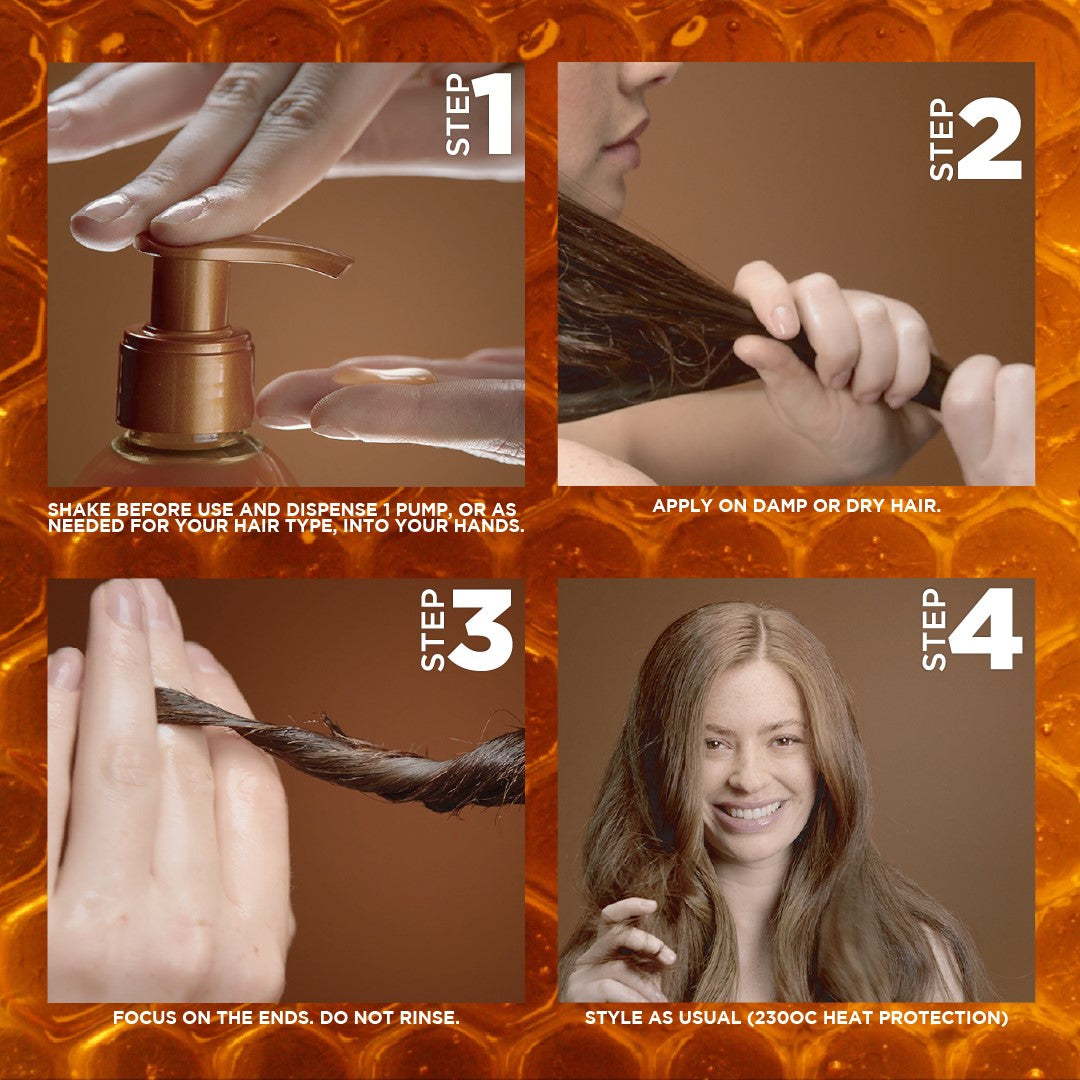 STEP 1

SHAKE BEFORE USE AND DISPENSE 1 PUMP, OR AS NEEDED FOR YOUR HAIR TYPE, INTO YOUR HANDS.

STEP 2

APPLY ON DAMP OR DRY HAIR.

STEP 3

FOCUS ON THE ENDS. DO NOT RINSE.

STEP 4

STYLE AS USUAL (230OC HEAT PROTECTION)