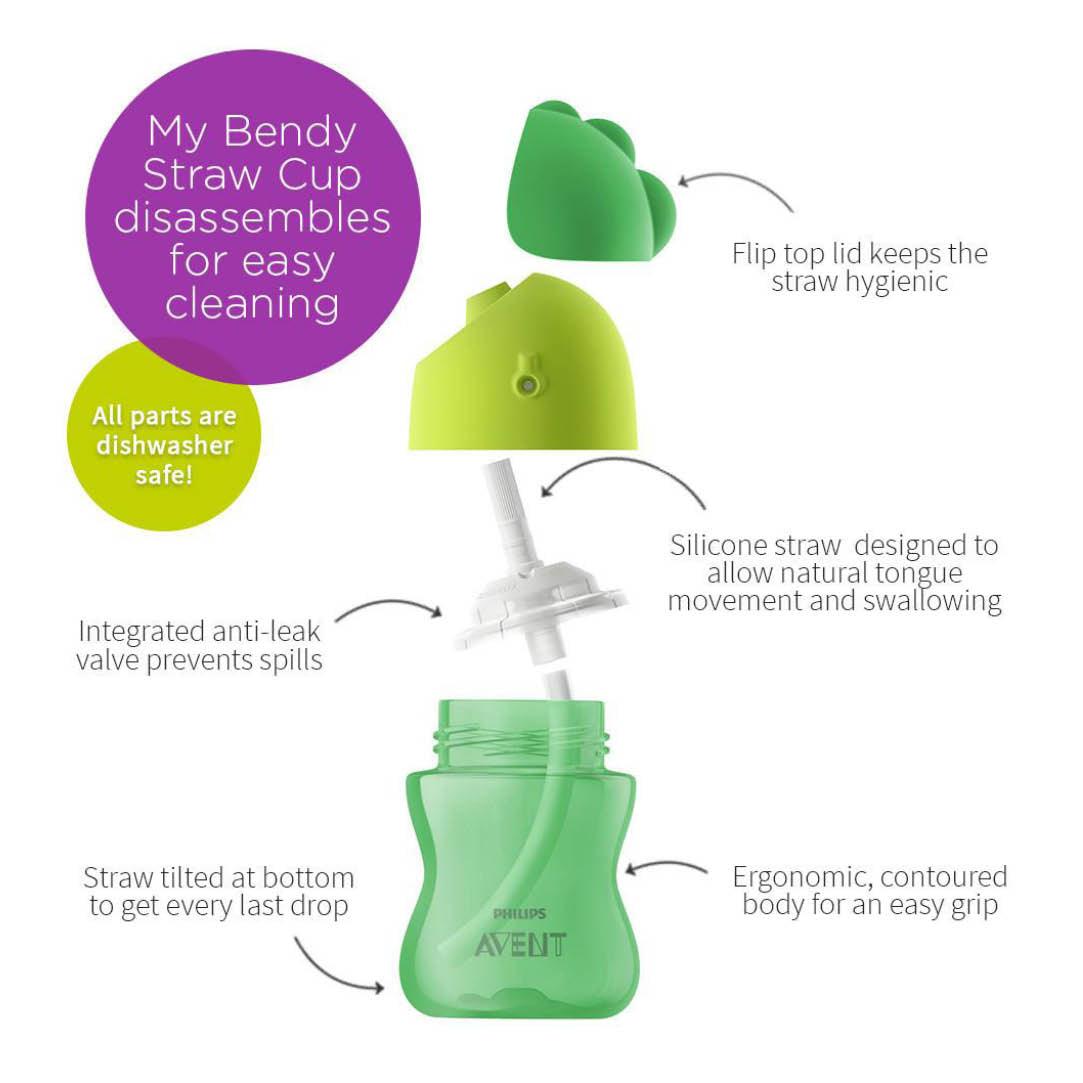 My Bendy Straw Cup disassembles for easy cleaning

All parts are dishwasher safe!

Flip top lid keeps the straw hygienic

Silicone straw designed to allow natural tongue movement and swallowing

Integrated anti-leak valve prevents spills

Straw tilted at bottom to get every last drop

Ergonomic, contoured body for an easy grip

PHILIPS
AVENT