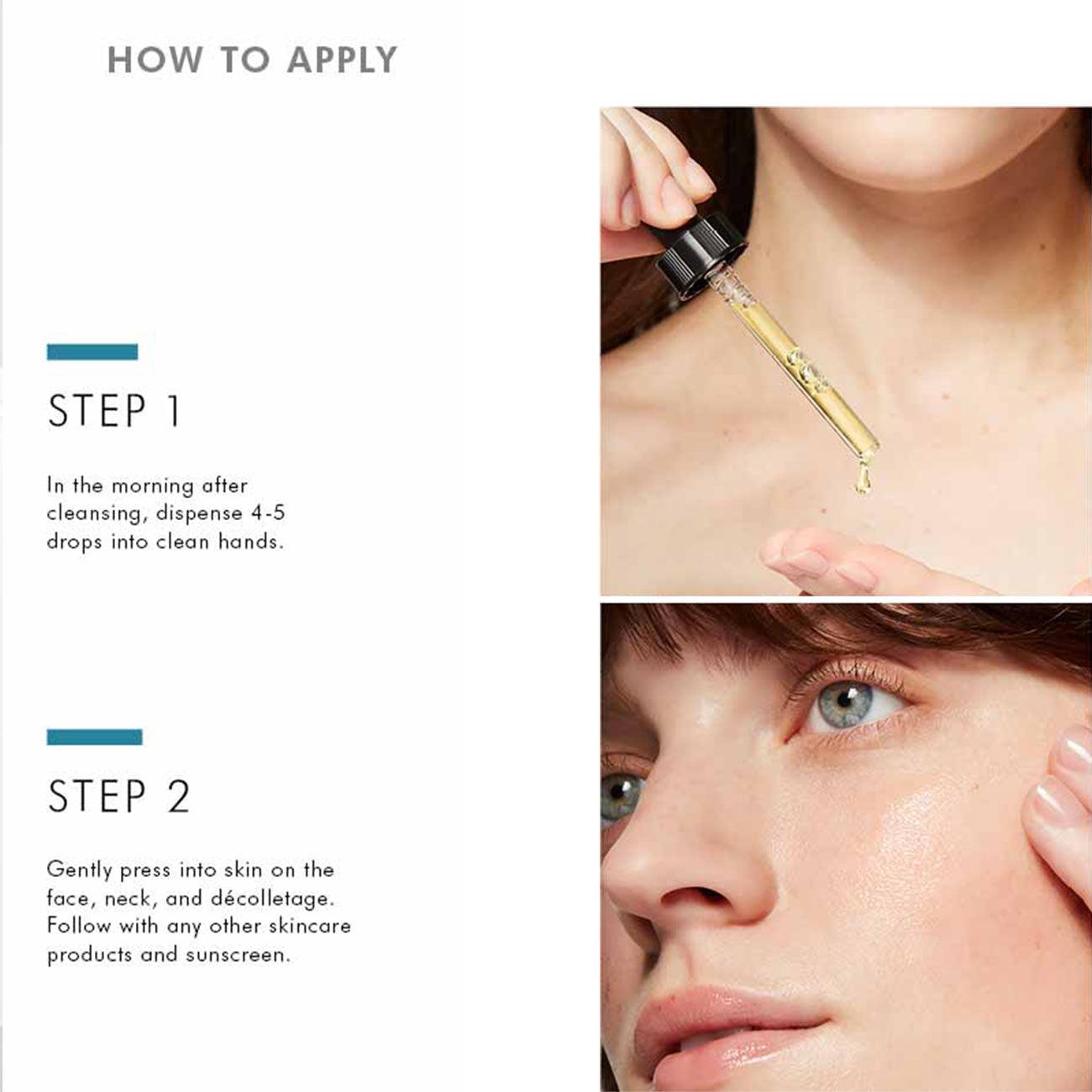 HOW TO APPLY

STEP 1

In the morning after cleansing, dispense 4-5 drops into clean hands.

STEP 2

Gently press into skin on the face, neck, and décolletage. Follow with any other skincare products and sunscreen.