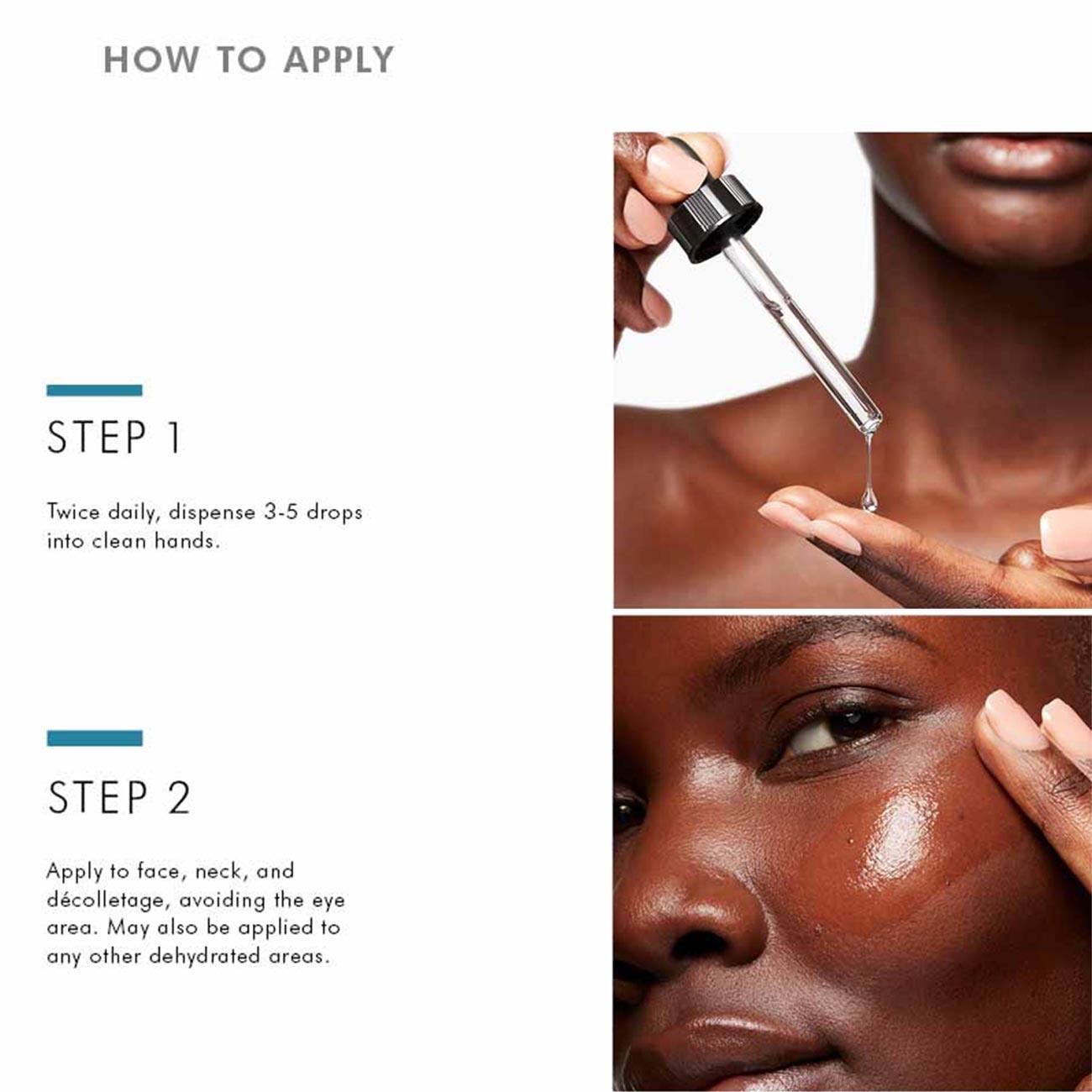 HOW TO APPLY

STEP 1

Twice daily, dispense 3-5 drops into clean hands.

STEP 2

Apply to face, neck, and décolletage, avoiding the eye area. May also be applied to any other dehydrated areas.